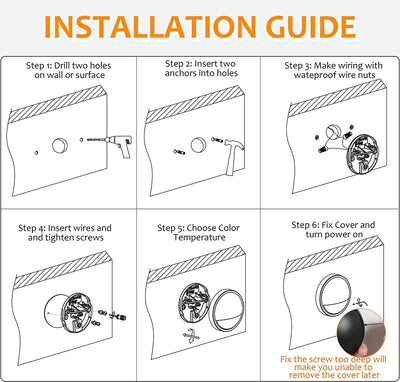 INSTALLATION GUIDE

Step 1: Drill two holes on wall or surface

Step 2: Insert two anchors into holes

Step 3: Make wiring with wateproof wire nuts

Step 4: Insert wires and and tighten screws

Step 5: Choose Color Temperature

Step 6: Fix Cover and turn power on

Fix the screw too deep will make you unable to remove the cover later