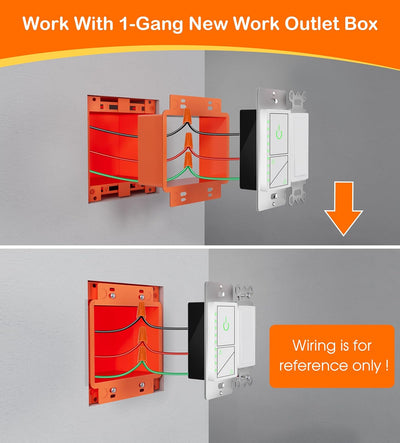 Work With 1-Gang New Work Outlet Box

Wiring is for reference only !