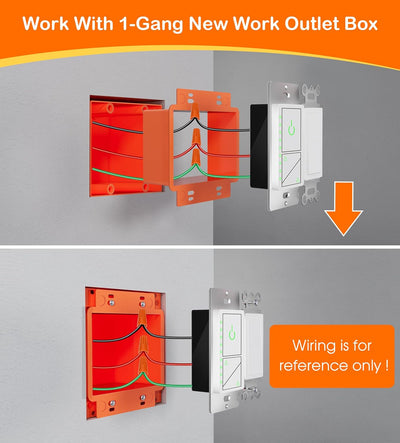 Work With 1-Gang New Work Outlet Box

Wiring is for reference only !