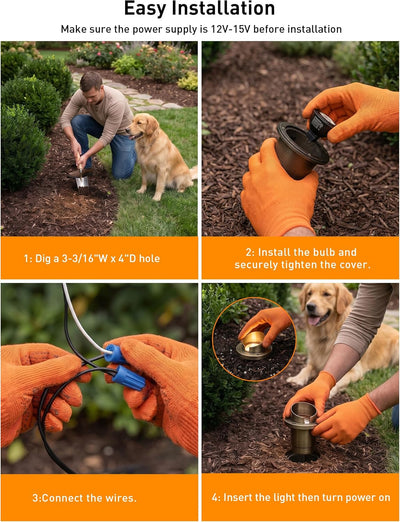 Easy Installation

Make sure the power supply is 12V-15V before installation

1: Dig a 3-3/16"W x 4"D hole

2: Install the bulb and securely tighten the cover.

3:Connect the wires.

4: Insert the light then turn power on