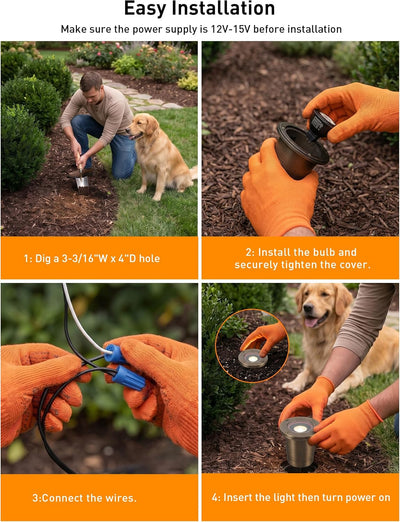 Easy Installation

Make sure the power supply is 12V-15V before installation

1: Dig a 3-3/16"W x 4"D hole

2: Install the bulb and securely tighten the cover.

3:Connect the wires.

4: Insert the light then turn power on