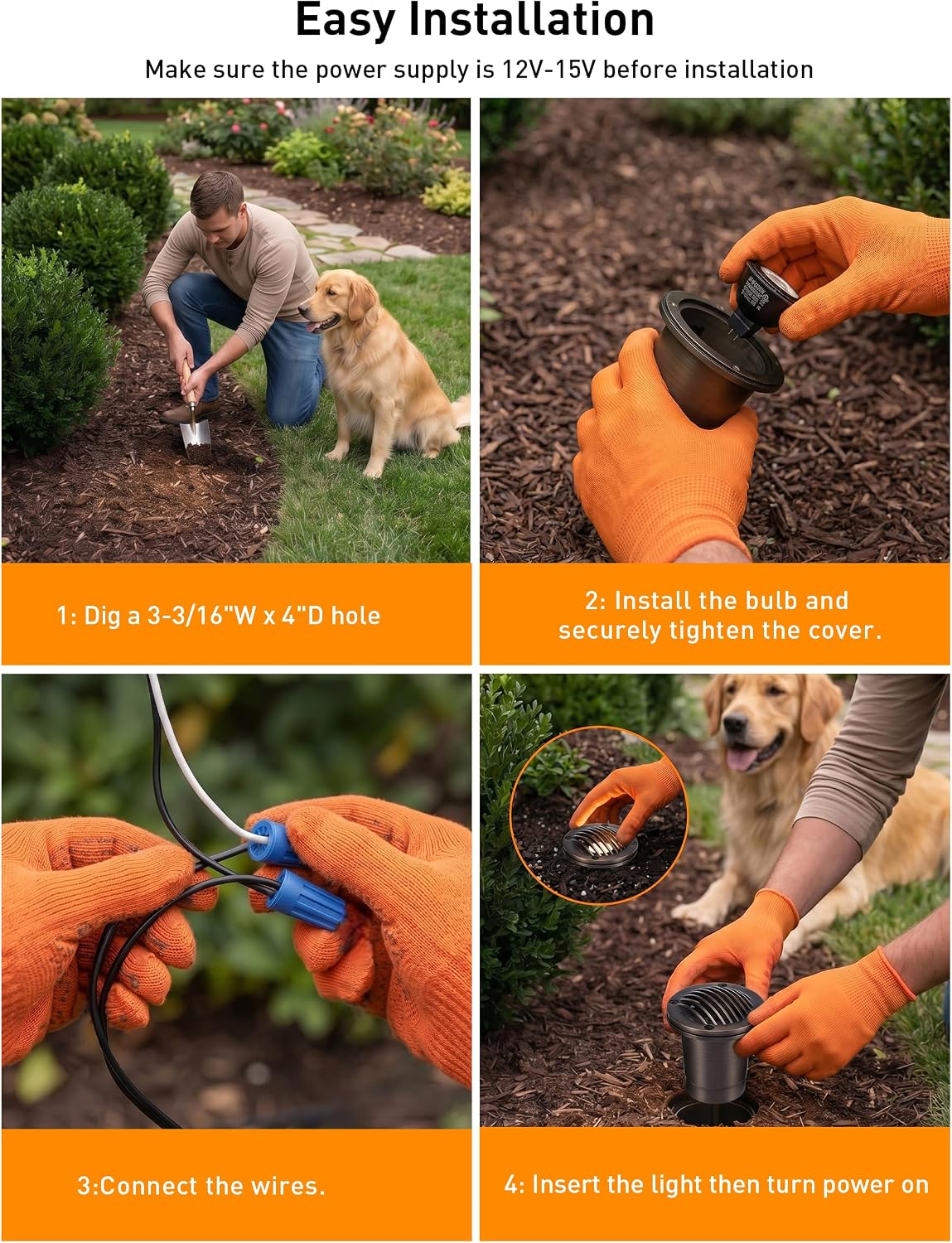 Easy Installation

Make sure the power supply is 12V-15V before installation

1: Dig a 3-3/16"W x 4"D hole

2: Install the bulb and securely tighten the cover.

3:Connect the wires.

4: Insert the light then turn power on