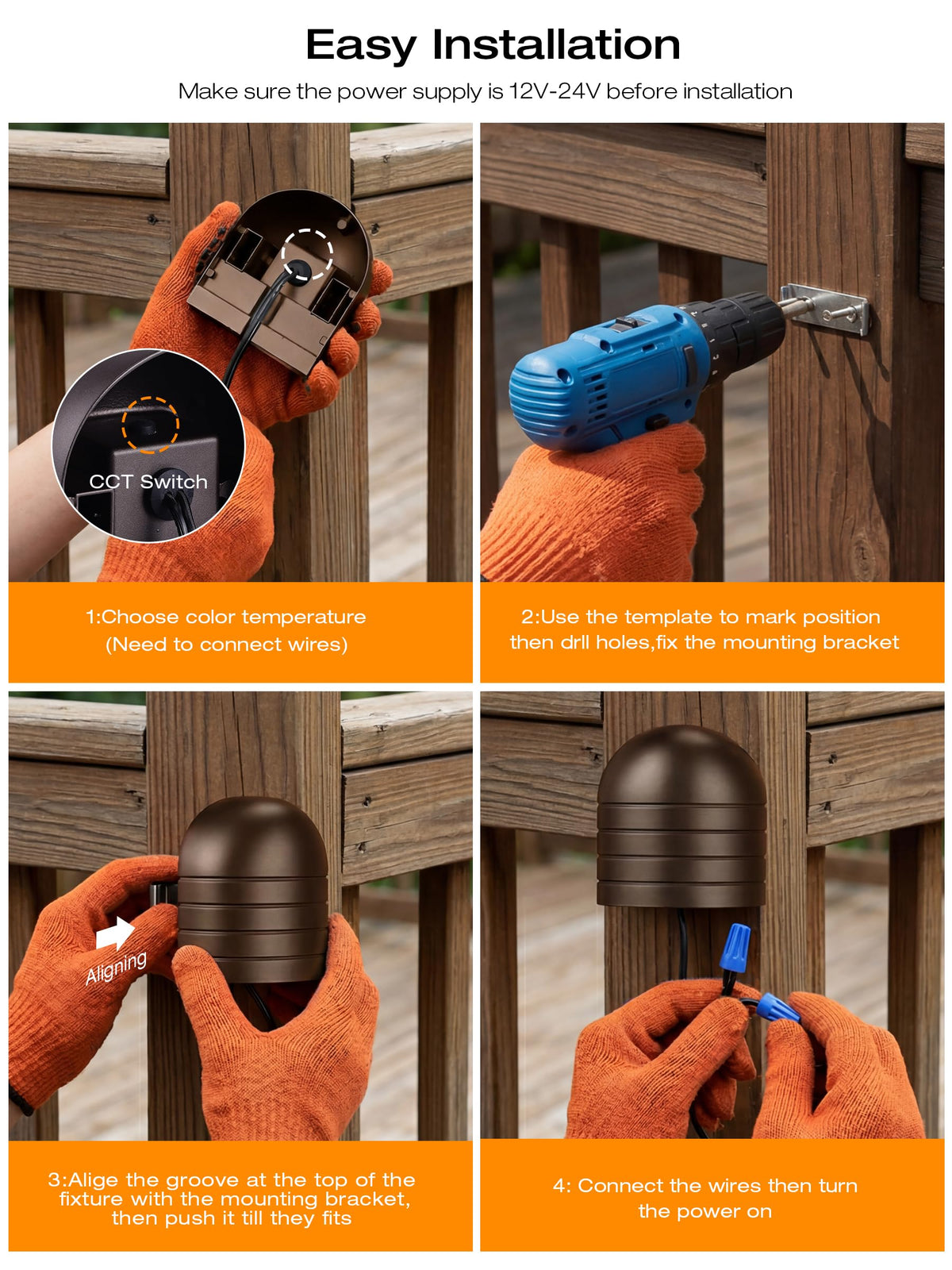 Easy Installation

Make sure the power supply is 12V-24V before installation

CCT Switch

1:Choose color temperature
(Need to connect wires)

2:Use the template to mark position
then drll holes,fix the mounting bracket

Aligning

3:Alige the groove at the top of the fixture with the mounting bracket, then push it till they fits

4: Connect the wires then turn the power on