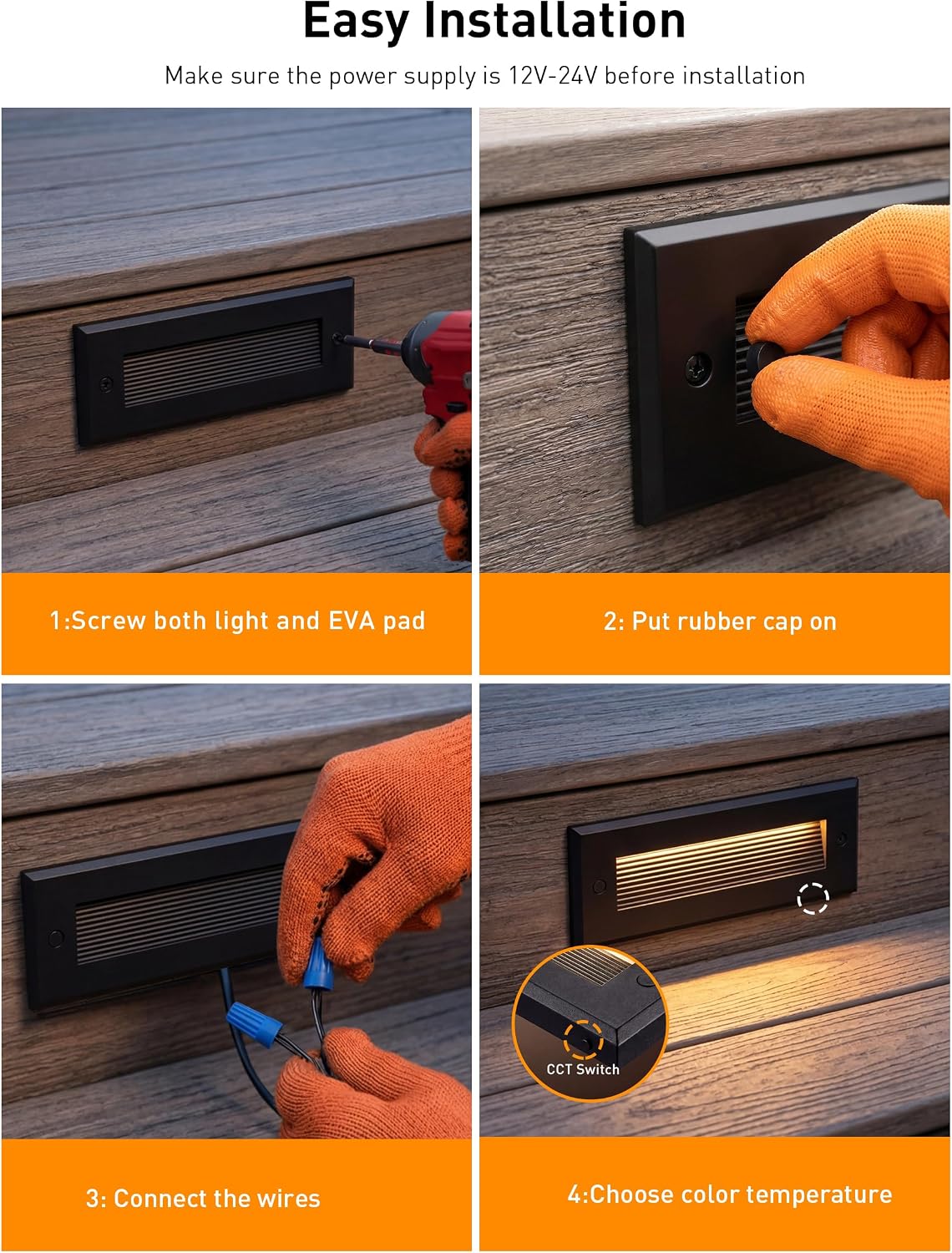 Easy Installation

Make sure the power supply is 12V-24V before installation

1:Screw both light and EVA pad

2: Put rubber cap on

3: Connect the wires

CCT Switch

4:Choose color temperature