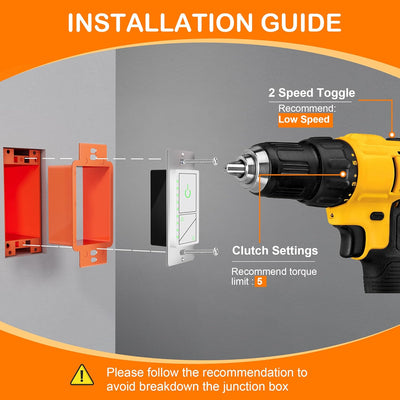 INSTALLATION GUIDE

2 Speed Toggle

Recommend:
Low Speed

Clutch Settings

Recommend torque limit : 5

Please follow the recommendation to avoid breakdown the junction box