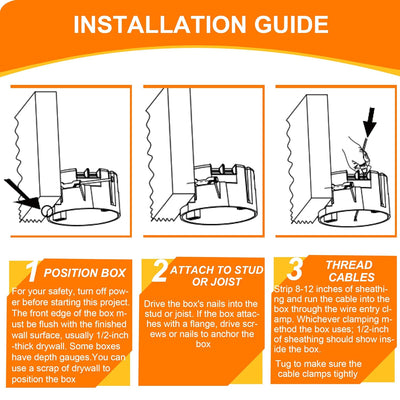 INSTALLATION GUIDE

1 POSITION BOX

For your safety, turn off power before starting this project. The front edge of the box must be flush with the finished wall surface, usually 1/2-inch -thick drywall. Some boxes have depth gauges.You can use a scrap of drywall to position the box

2 ATTACH TO STUD OR JOIST

Drive the box's nails into the stud or joist. If the box attaches with a flange, drive screws or nails to anchor the box

3 THREAD CABLES

Strip 8-12 inches of sheathing and run the cable into the box through the wire entry clamp. Whichever clamping method the box uses; 1/2-inch of sheathing should show inside the box.

Tug to make sure the cable clamps tightly