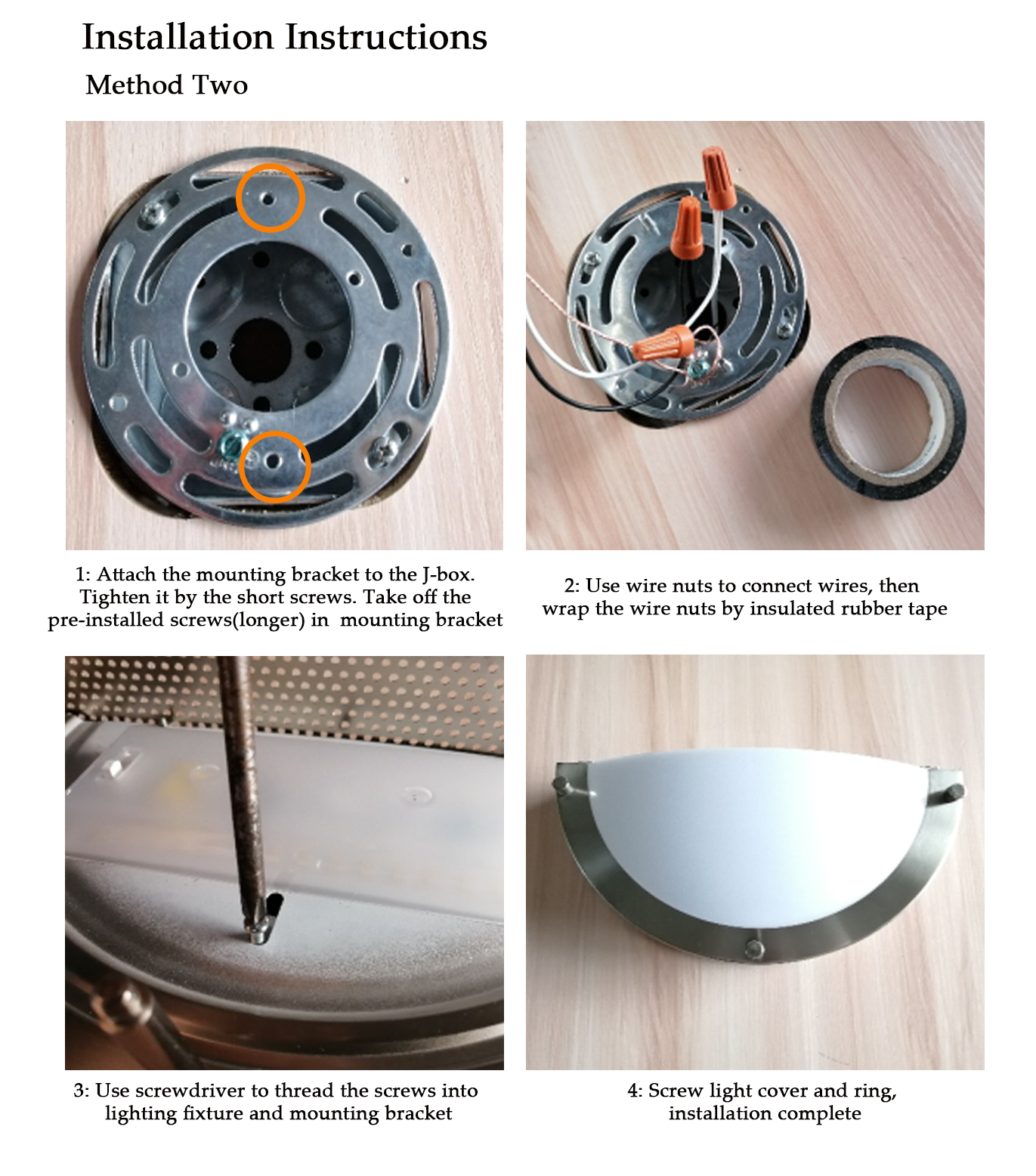 Installation Instructions

Method Two

1: Attach the mounting bracket to the J-box. Tighten it by the short screws. Take off the pre-installed screws(longer) in mounting bracket

2: Use wire nuts to connect wires, then wrap the wire nuts by insulated rubber tape

3: Use screwdriver to thread the screws into lighting fixture and mounting bracket

4: Screw light cover and ring, installation complete