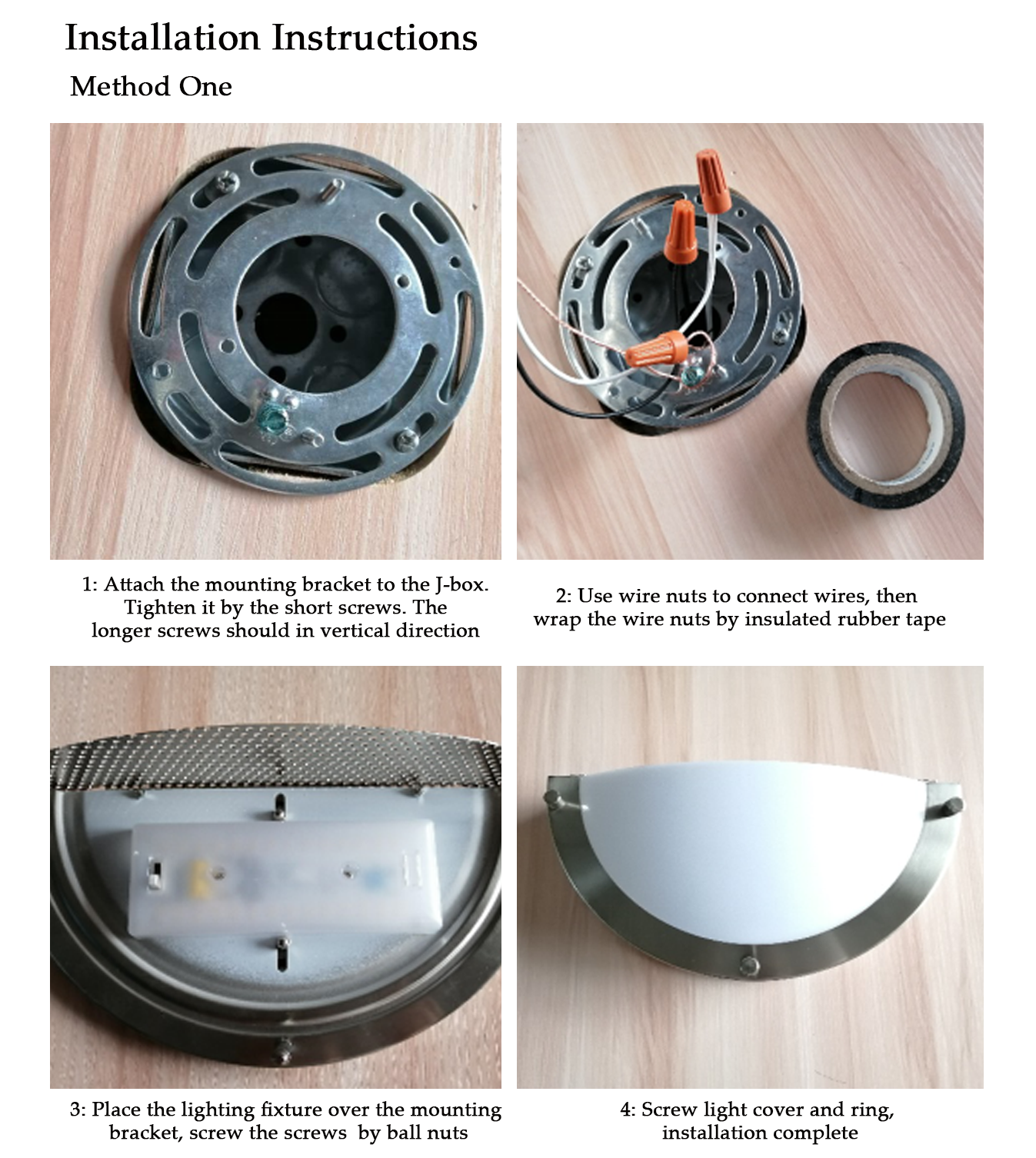 Installation Instructions

Method One

1: Attach the mounting bracket to the J-box. Tighten it by the short screws. The longer screws should in vertical direction

2: Use wire nuts to connect wires, then wrap the wire nuts by insulated rubber tape

3: Place the lighting fixture over the mounting bracket, screw the screws by ball nuts

4: Screw light cover and ring, installation complete