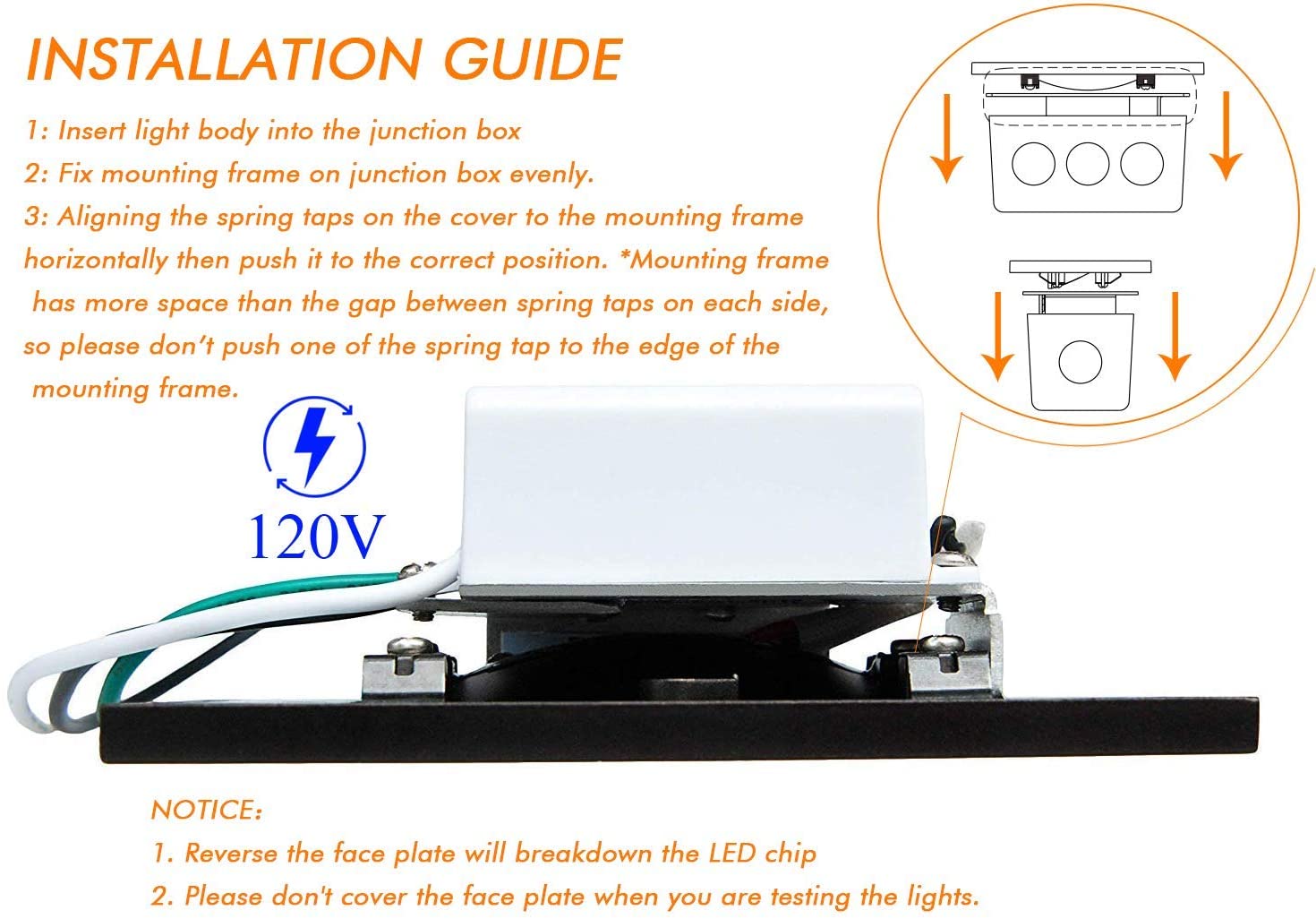 INSTALLATION GUIDE

1: Insert light body into the junction box
2: Fix mounting frame on junction box evenly.
3: Aligning the spring taps on the cover to the mounting frame horizontally then push it to the correct position. *Mounting frame has more space than the gap between spring taps on each side, so please don't push one of the spring tap to the edge of the mounting frame.

120V

NOTICE:
1. Reverse the face plate will breakdown the LED chip
2. Please don't cover the face plate when you are testing the lights.