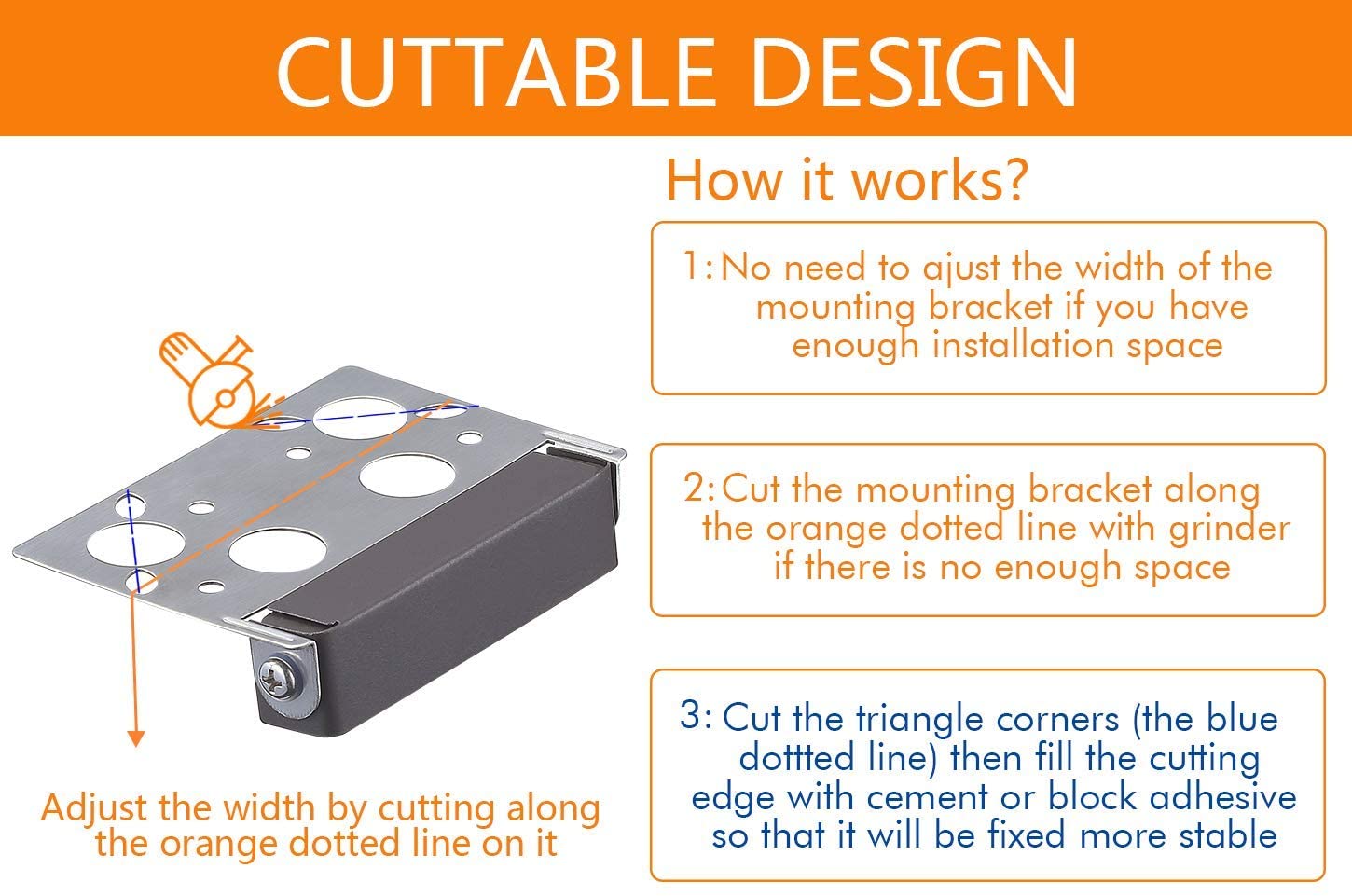 CUTTABLE DESIGN

How it works?

1: No need to ajust the width of the mounting bracket if you have enough installation space

2: Cut the mounting bracket along the orange dotted line with grinder if there is no enough space

3: Cut the triangle corners (the blue dottted line) then fill the cutting edge with cement or block adhesive so that it will be fixed more stable

Adjust the width by cutting along the orange dotted line on it