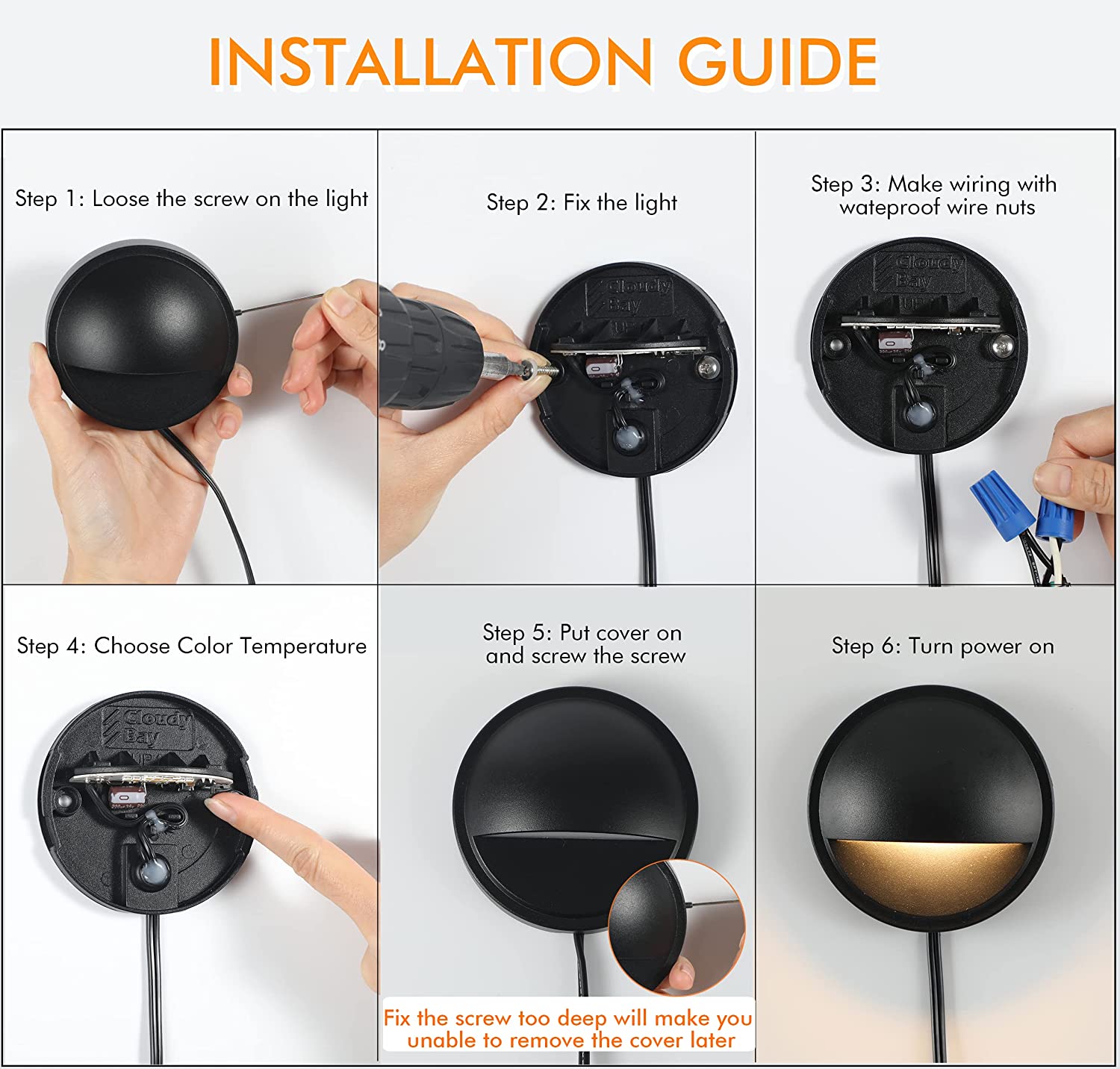 INSTALLATION GUIDE

Step 1: Loose the screw on the light

Step 2: Fix the light

Cloudy Bay UP

Step 3: Make wiring with wateproof wire nuts

Cloudy Bay UP

Step 4: Choose Color Temperature

Cloudy Bay UP

Step 5: Put cover on and screw the screw

Fix the screw too deep will make you unable to remove the cover later

Step 6: Turn power on