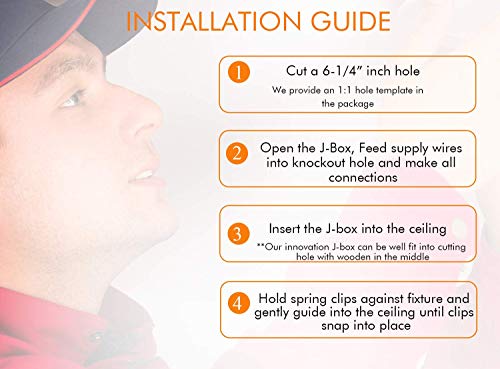 INSTALLATION GUIDE

1 Cut a 6-1/4" inch hole
We provide an 1:1 hole template in the package

2 Open the J-Box, Feed supply wires into knockout hole and make all connections

3 Insert the J-box into the ceiling
**Our innovation J-box can be well fit into cutting hole with wooden in the middle

4 Hold spring clips against fixture and gently guide into the ceiling until clips snap into place