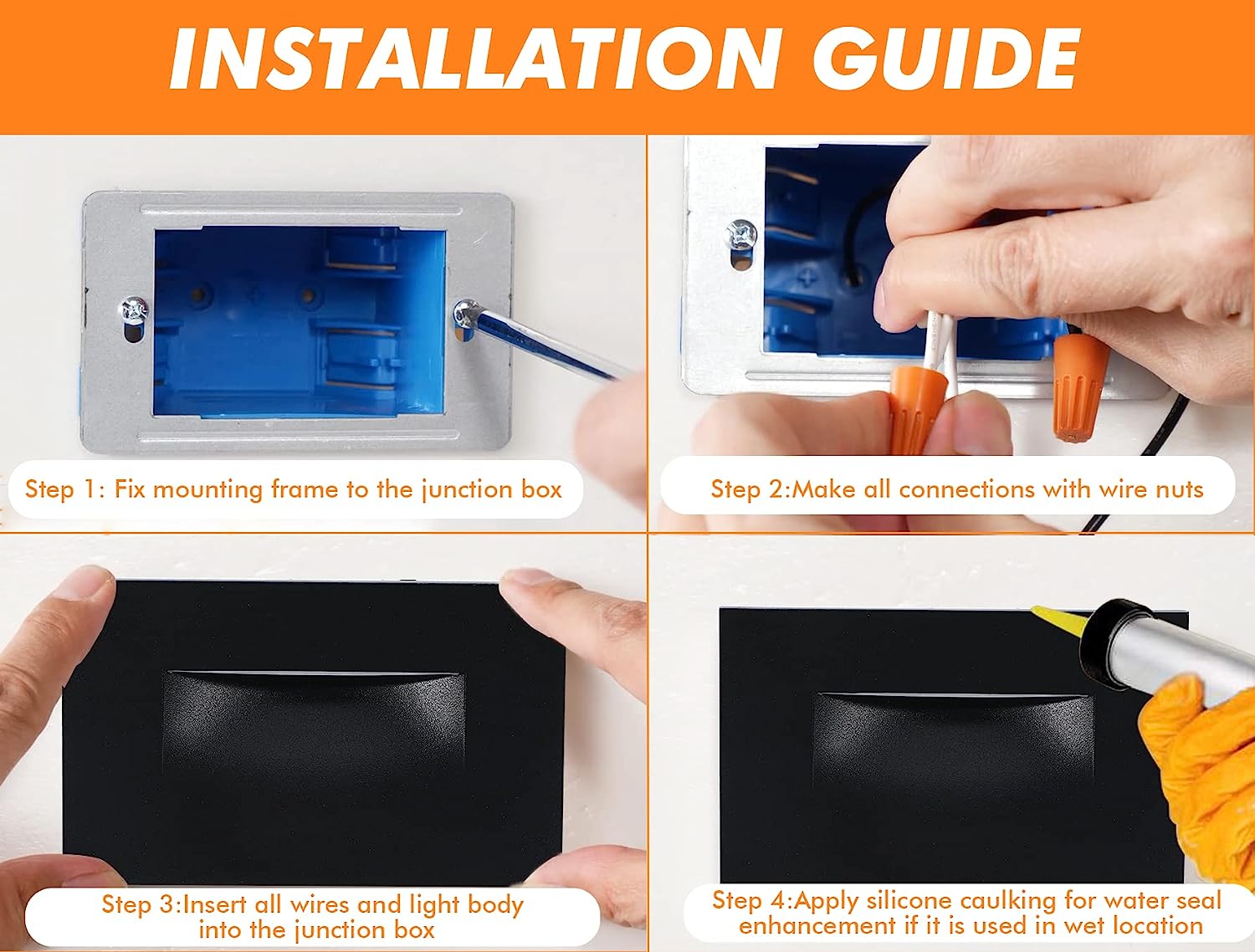 INSTALLATION GUIDE

Step 1: Fix mounting frame to the junction box

Step 2:Make all connections with wire nuts

Step 3:Insert all wires and light body into the junction box

Step 4:Apply silicone caulking for water seal enhancement if it is used in wet location