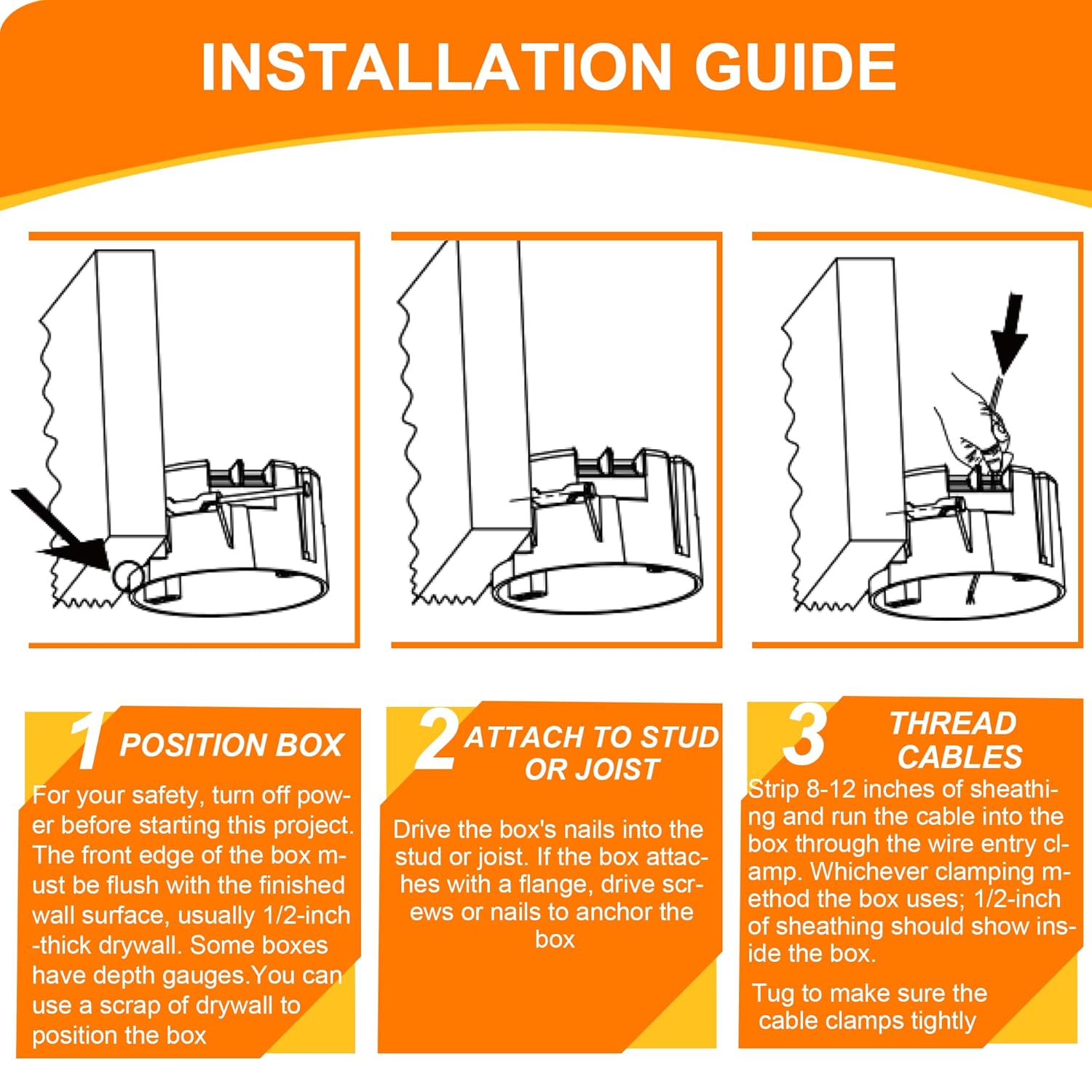 INSTALLATION GUIDE

1 POSITION BOX

For your safety, turn off power before starting this project. The front edge of the box must be flush with the finished wall surface, usually 1/2-inch -thick drywall. Some boxes have depth gauges.You can use a scrap of drywall to position the box

2 ATTACH TO STUD OR JOIST

Drive the box's nails into the stud or joist. If the box attaches with a flange, drive screws or nails to anchor the box

3 THREAD CABLES

Strip 8-12 inches of sheathing and run the cable into the box through the wire entry clamp. Whichever clamping method the box uses; 1/2-inch of sheathing should show inside the box.

Tug to make sure the cable clamps tightly