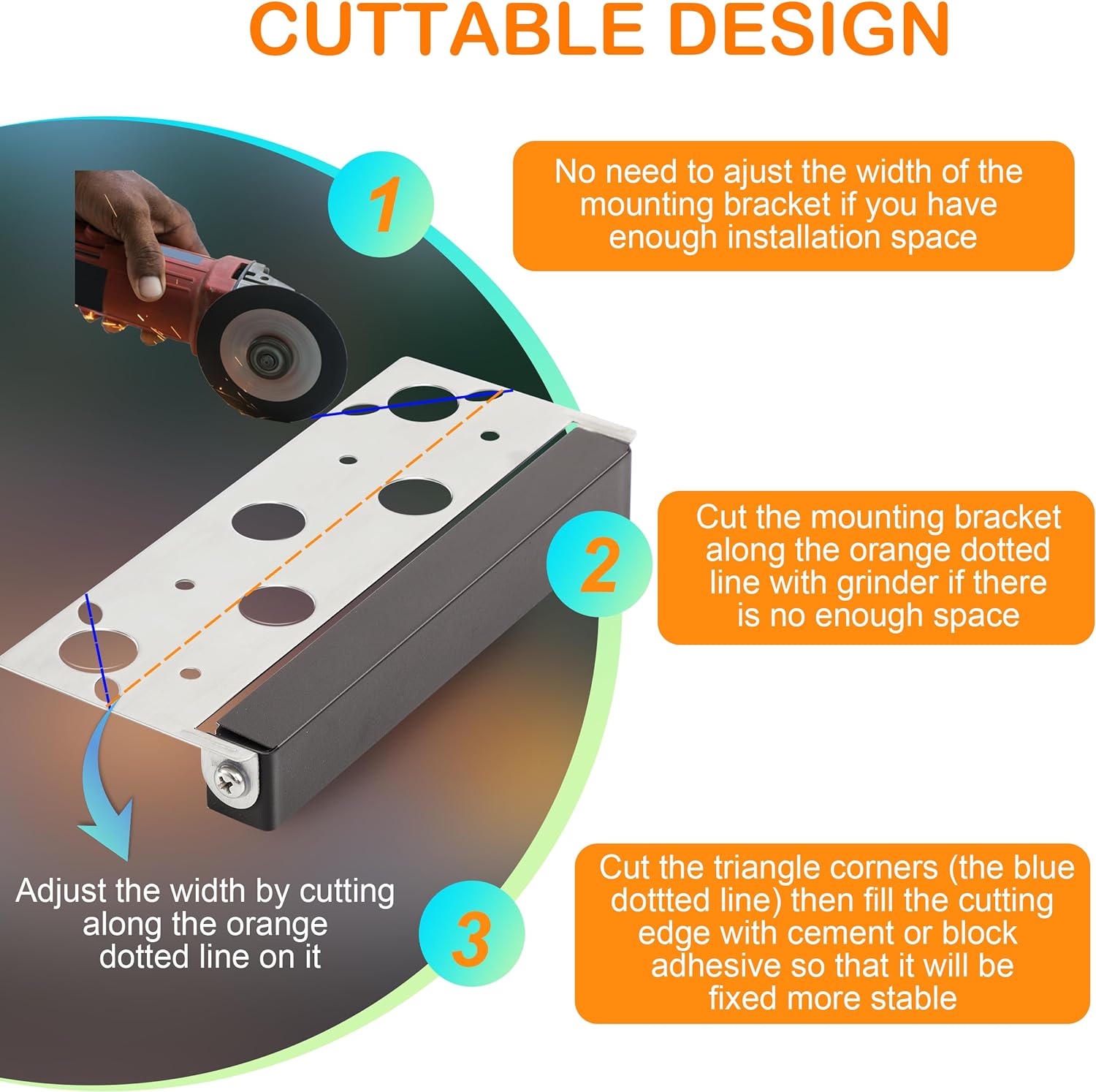 CUTTABLE DESIGN

1

No need to ajust the width of the mounting bracket if you have enough installation space

2

Cut the mounting bracket along the orange dotted line with grinder if there is no enough space

Adjust the width by cutting along the orange dotted line on it

3

Cut the triangle corners (the blue dottted line) then fill the cutting edge with cement or block adhesive so that it will be fixed more stable