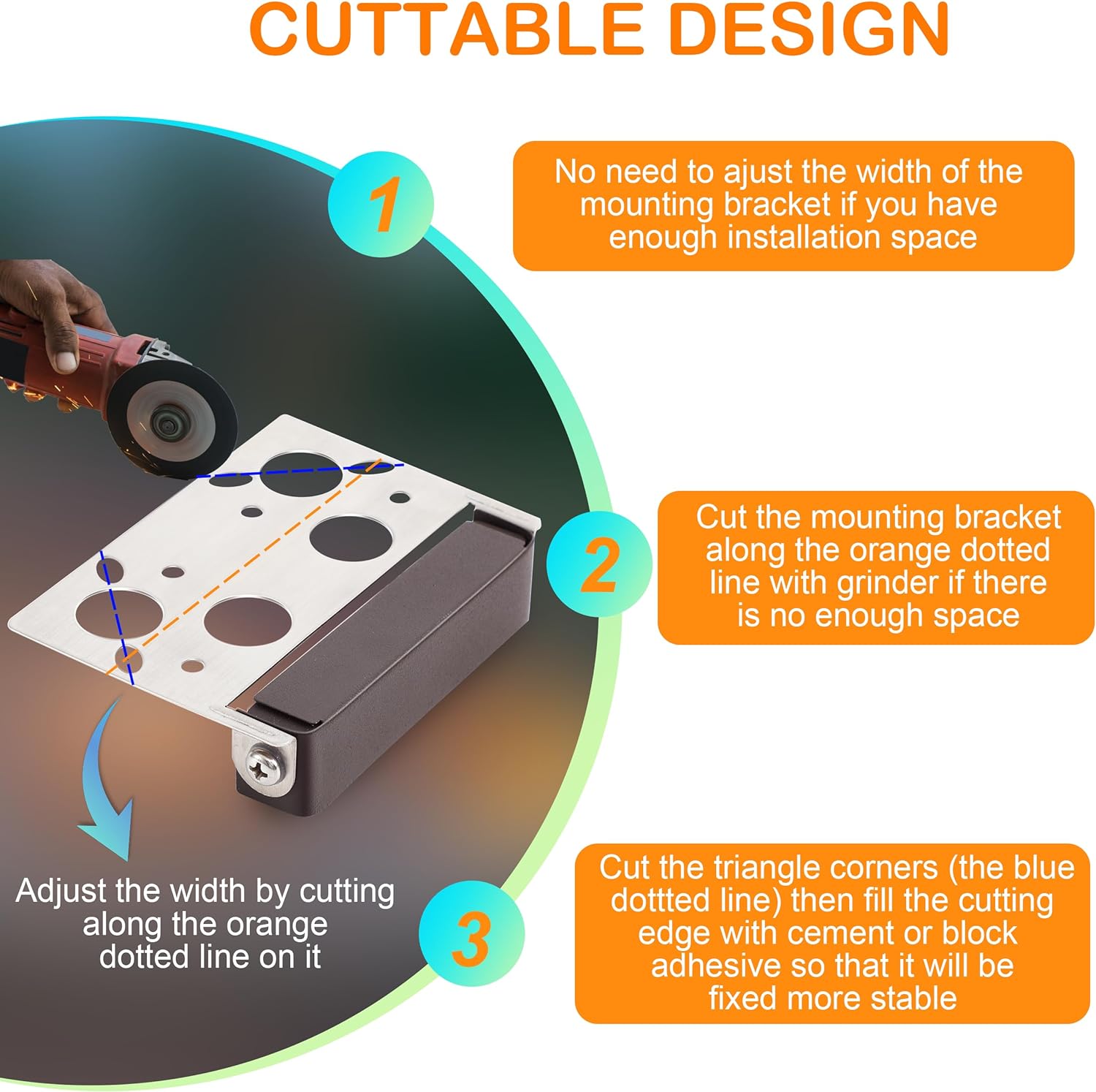 CUTTABLE DESIGN

1

No need to ajust the width of the mounting bracket if you have enough installation space

2

Cut the mounting bracket along the orange dotted line with grinder if there is no enough space

Adjust the width by cutting along the orange dotted line on it

3

Cut the triangle corners (the blue dottted line) then fill the cutting edge with cement or block adhesive so that it will be fixed more stable